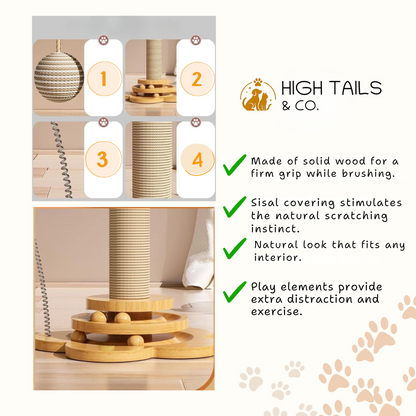 1

2

3

4

HIGH TAILS
& CO.

Made of solid wood for a firm grip while brushing.

Sisal covering stimulates the natural scratching instinct.

Natural look that fits any interior.

Play elements provide extra distraction and exercise.