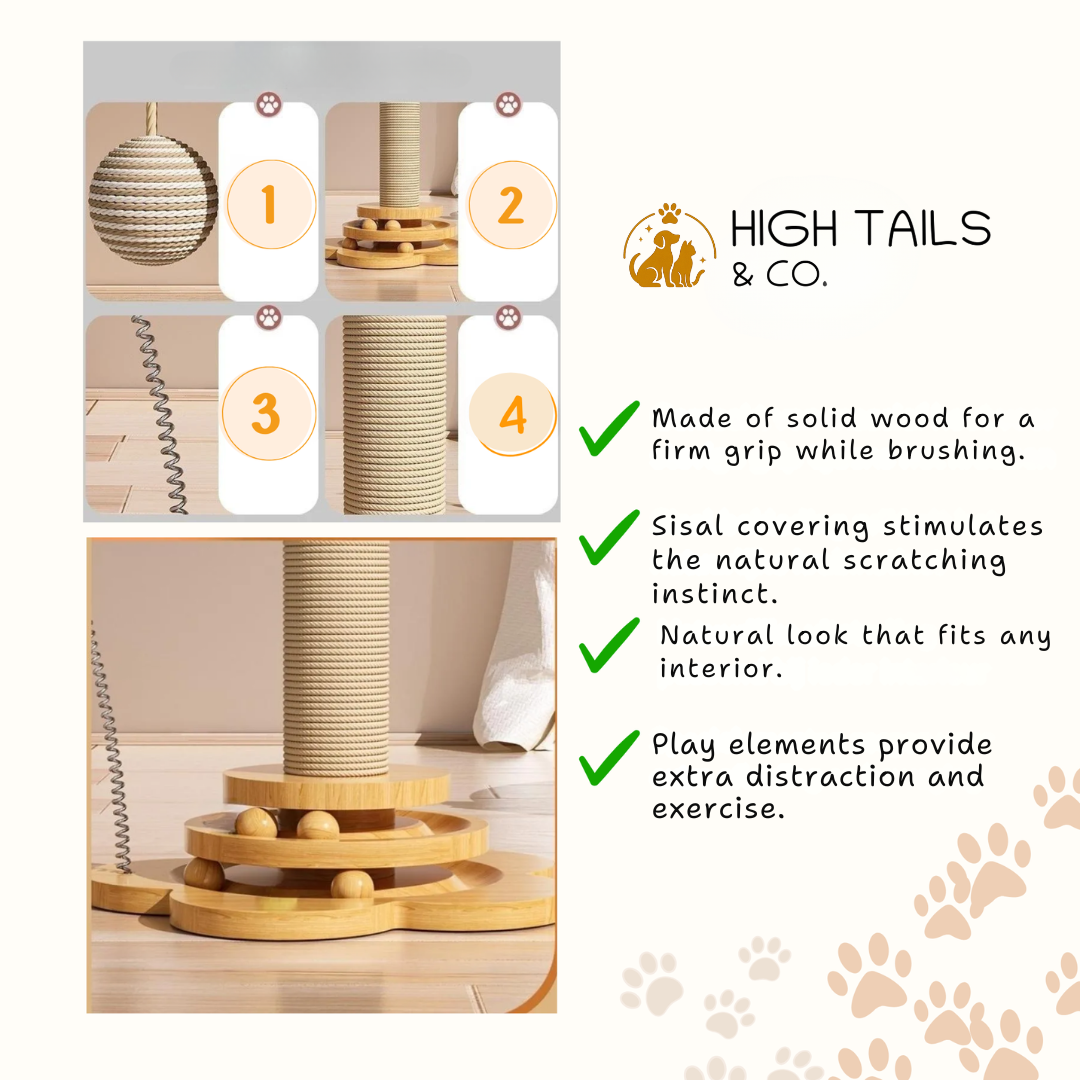 1

2

3

4

HIGH TAILS
& CO.

Made of solid wood for a firm grip while brushing.

Sisal covering stimulates the natural scratching instinct.

Natural look that fits any interior.

Play elements provide extra distraction and exercise.