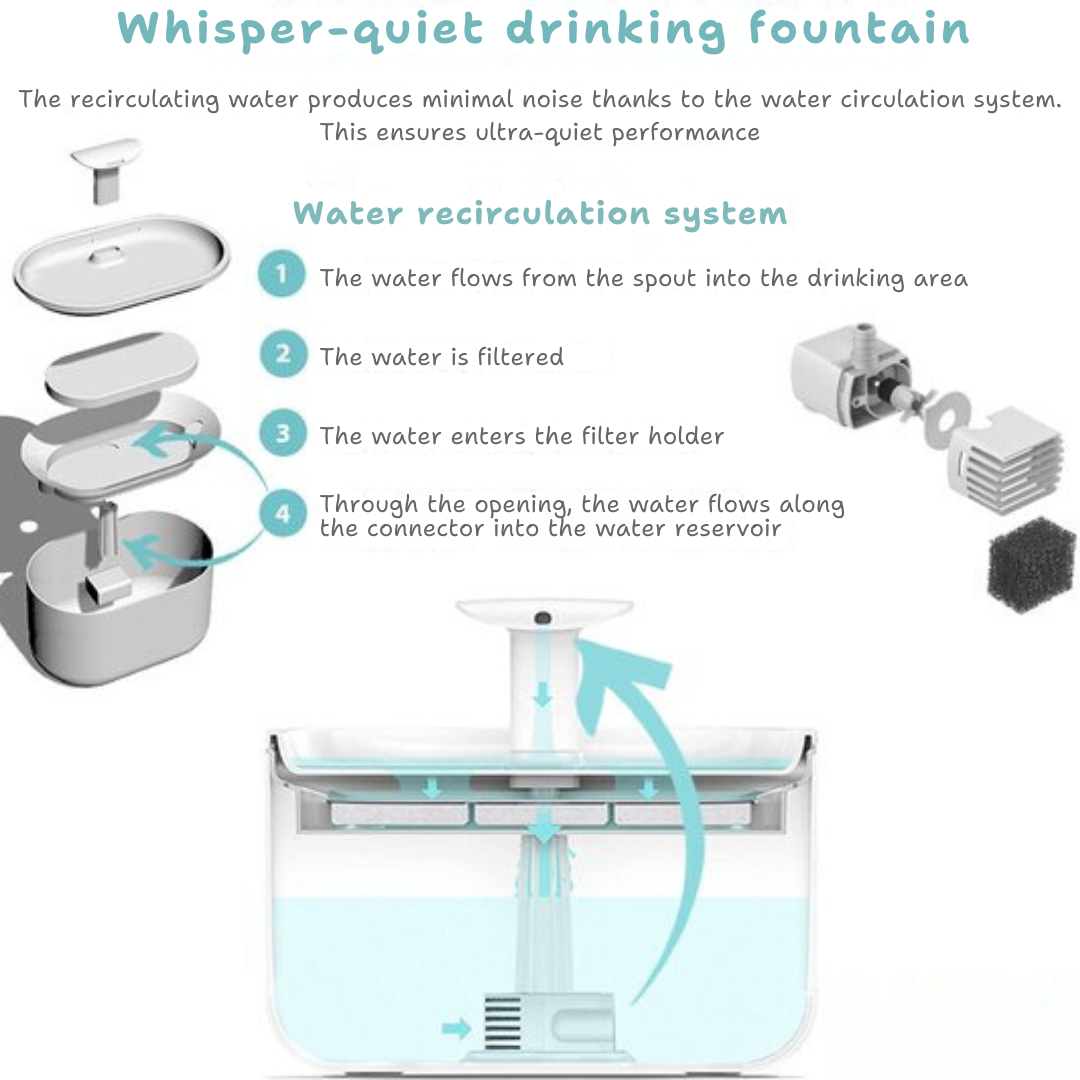 Whisper-quiet drinking fountain

The recirculating water produces minimal noise thanks to the water circulation system. This ensures ultra-quiet performance

Water recirculation system

1 The water flows from the spout into the drinking area

2 The water is filtered

3 The water enters the filter holder

4 Through the opening, the water flows along the connector into the water reservoir