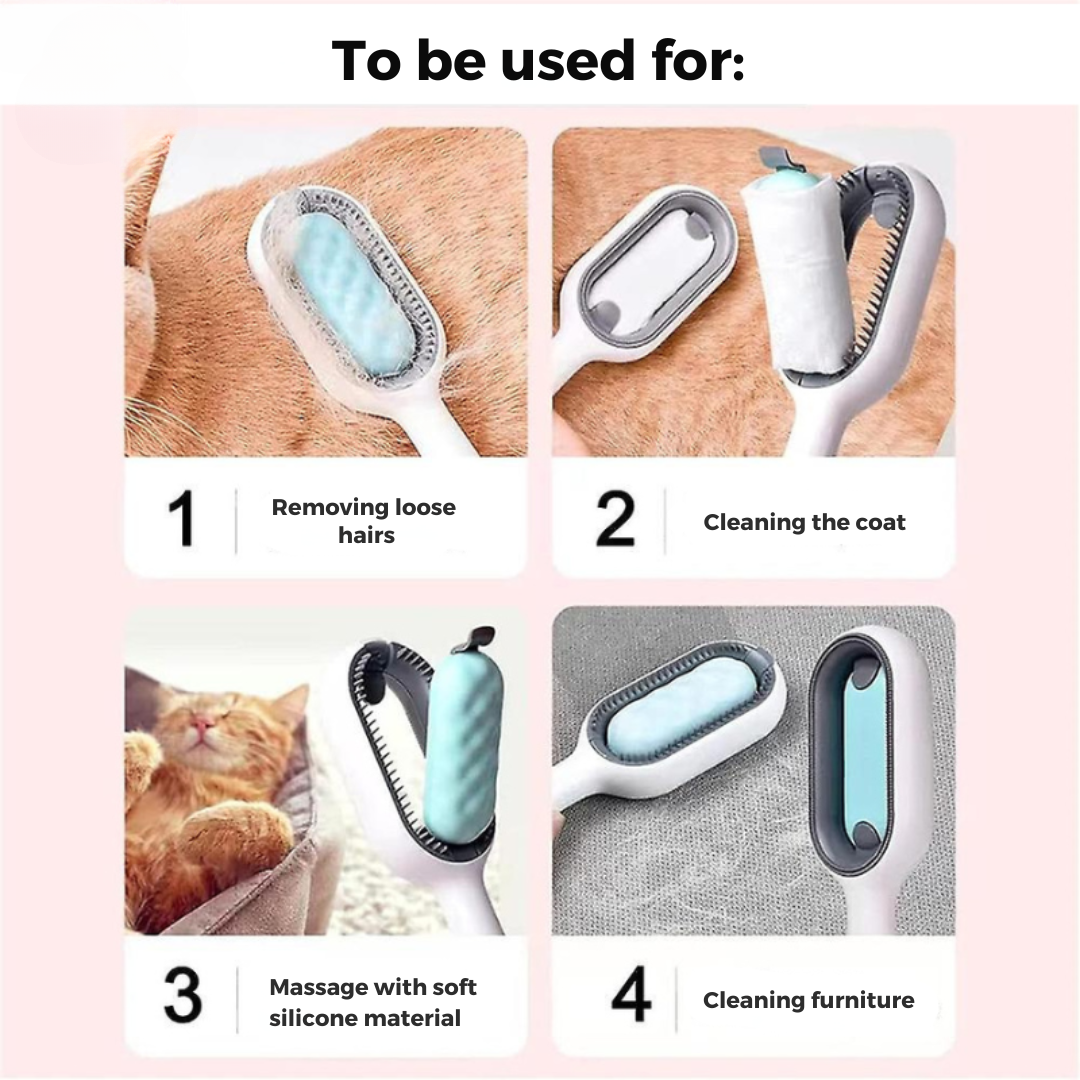 To be used for:

1 Removing loose hairs

2 Cleaning the coat

3 Massage with soft silicone material

4 Cleaning furniture